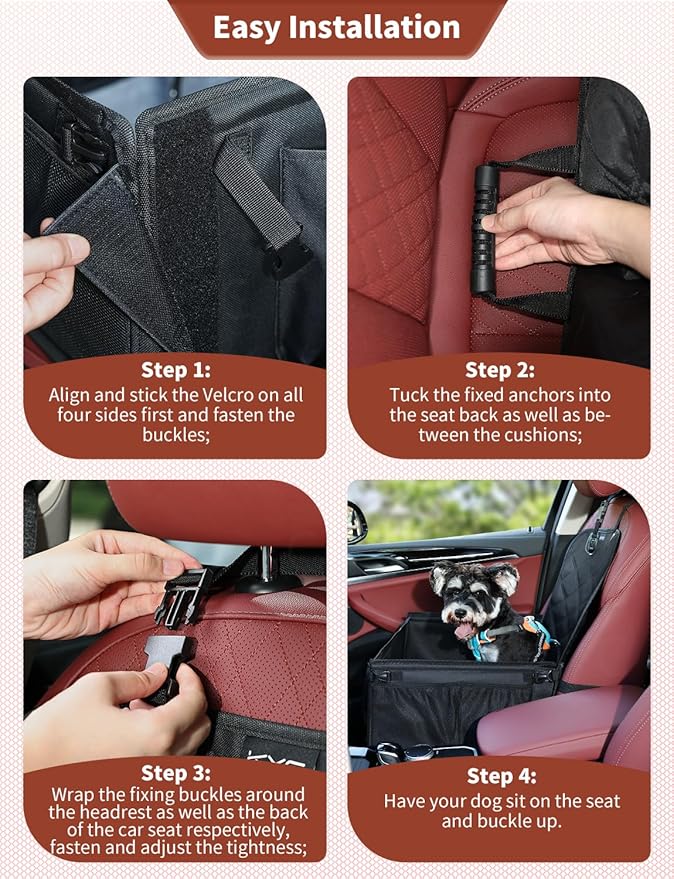 Easy Installation

Step 1:
Align and stick the Velcro on all four sides first and fasten the buckles;

Step 2:
Tuck the fixed anchors into the seat back as well as between the cushions;

Step 3:
Wrap the fixing buckles around the headrest as well as the back of the car seat respectively, fasten and adjust the tightness;

Step 4:
Have your dog sit on the seat and buckle up.