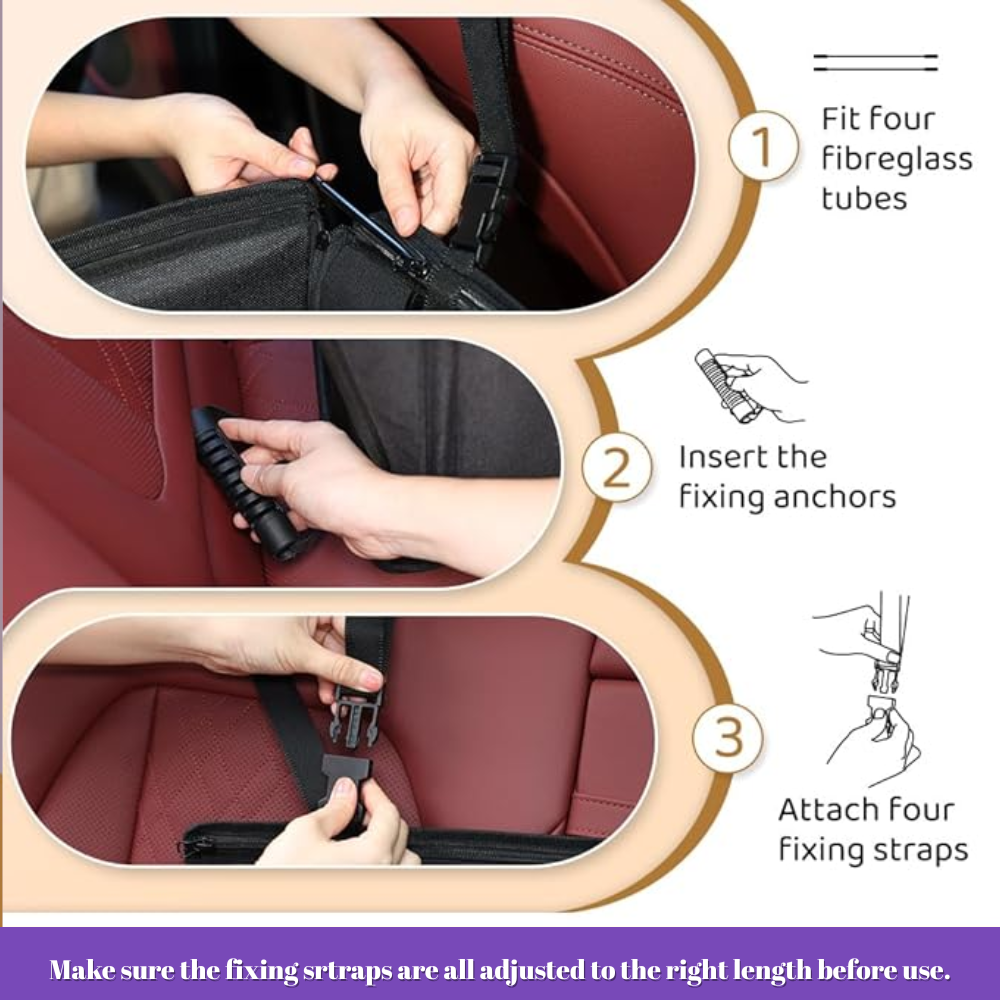 1

Fit four fibreglass tubes

2

Insert the fixing anchors

3

Attach four fixing straps

Make sure the fixing srtraps are all adjusted to the right length before use.