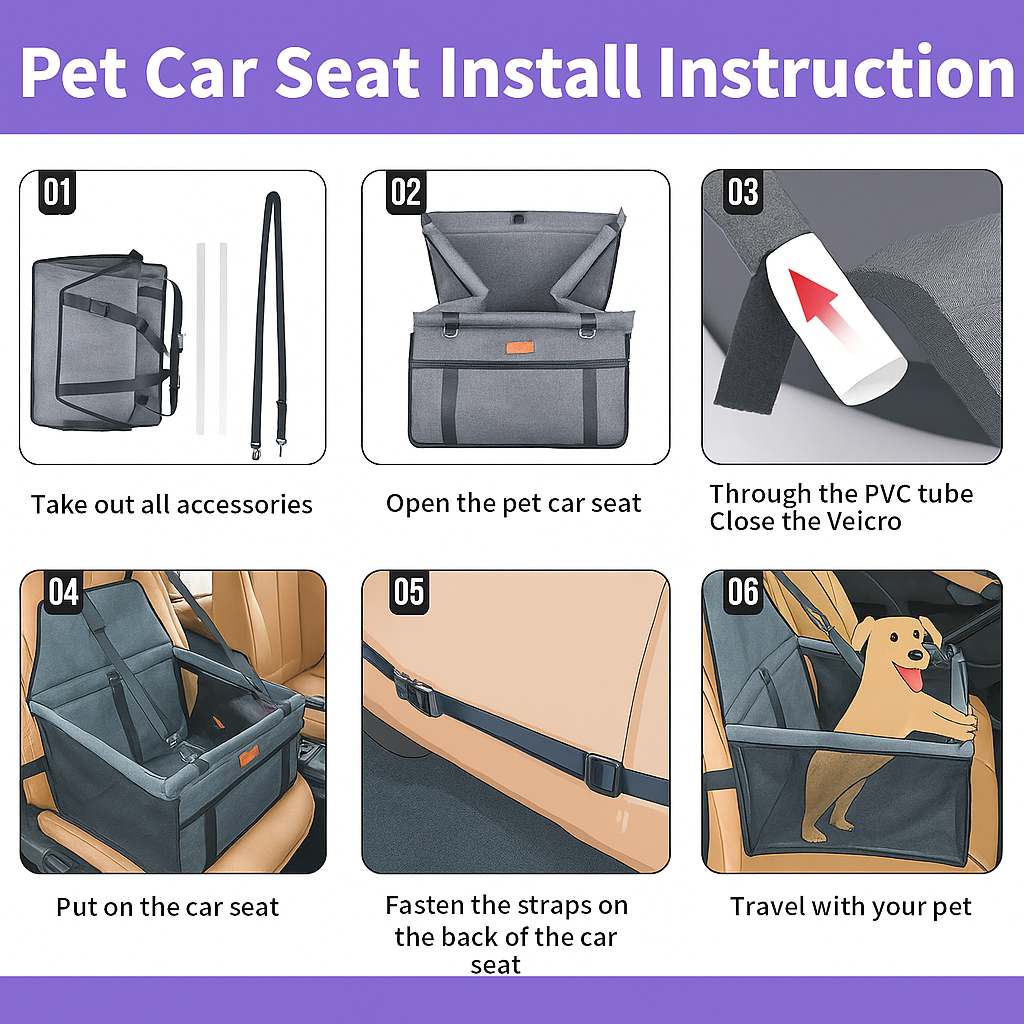 Pet Car Seat Install Instruction

01

Take out all accessories

02

Open the pet car seat

03

Through the PVC tube
Close the Veicro

04

Put on the car seat

05

Fasten the straps on the back of the car seat

06

Travel with your pet