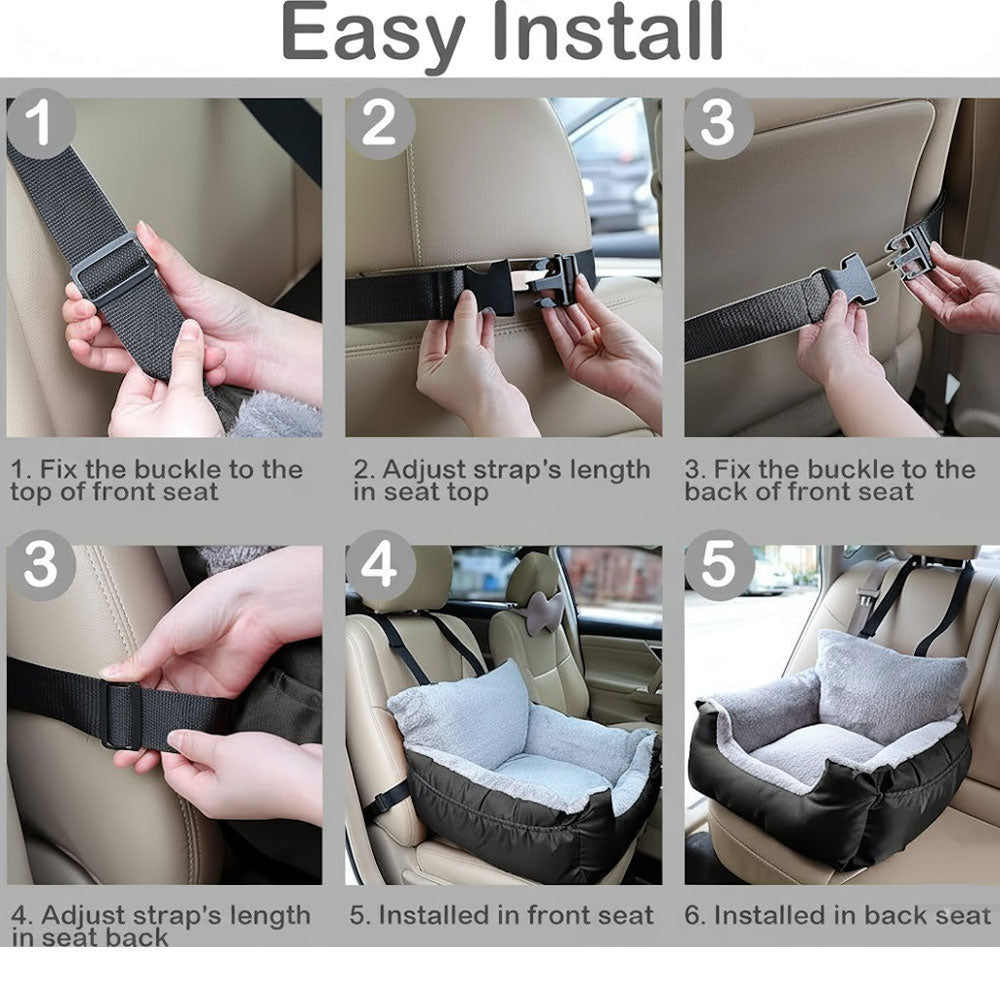 Easy Install

1

2

3

1. Fix the buckle to the top of front seat

2. Adjust strap's length in seat top

3. Fix the buckle to the back of front seat

3

4

5

4. Adjust strap's length in seat back

5. Installed in front seat

6. Installed in back seat