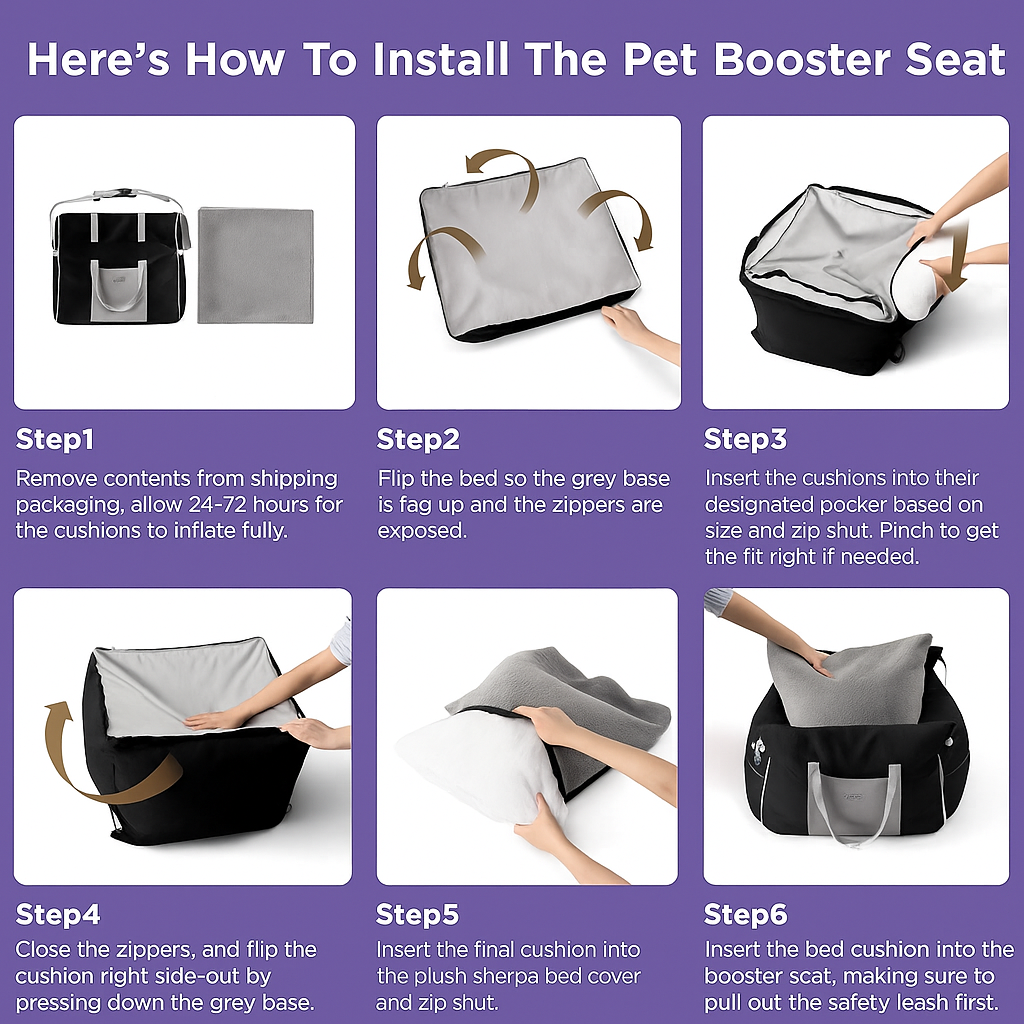 Here's How To Install The Pet Booster Seat

Step1
Remove contents from shipping packaging, allow 24-72 hours for the cushions to inflate fully.

Step2
Flip the bed so the grey base is fag up and the zippers are exposed.

Step3
Insert the cushions into their designated pocker based on size and zip shut. Pinch to get the fit right if needed.

Step4
Close the zippers, and flip the cushion right side-out by pressing down the grey base.

Step5
Insert the final cushion into the plush sherpa bed cover and zip shut.

Step6
Insert the bed cushion into the booster scat, making sure to pull out the safety leash first.