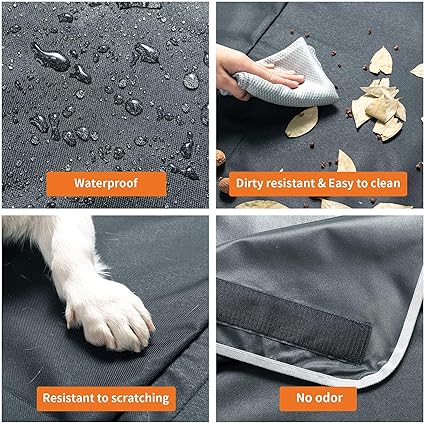 Waterproof

Dirty resistant & Easy to clean

Resistant to scratching

No odor