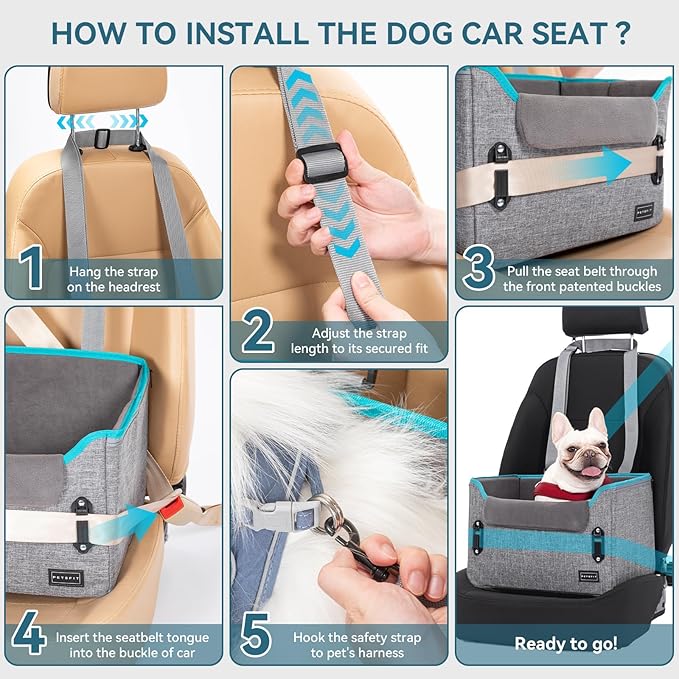 HOW TO INSTALL THE DOG CAR SEAT ?

1 Hang the strap on the headrest

2 Adjust the strap length to its secured fit

3 Pull the seat belt through the front patented buckles

PETSFIT

4 Insert the seatbelt tongue into the buckle of car

PETSFIT

5 Hook the safety strap to pet's harness

PETSFIT

Ready to go!