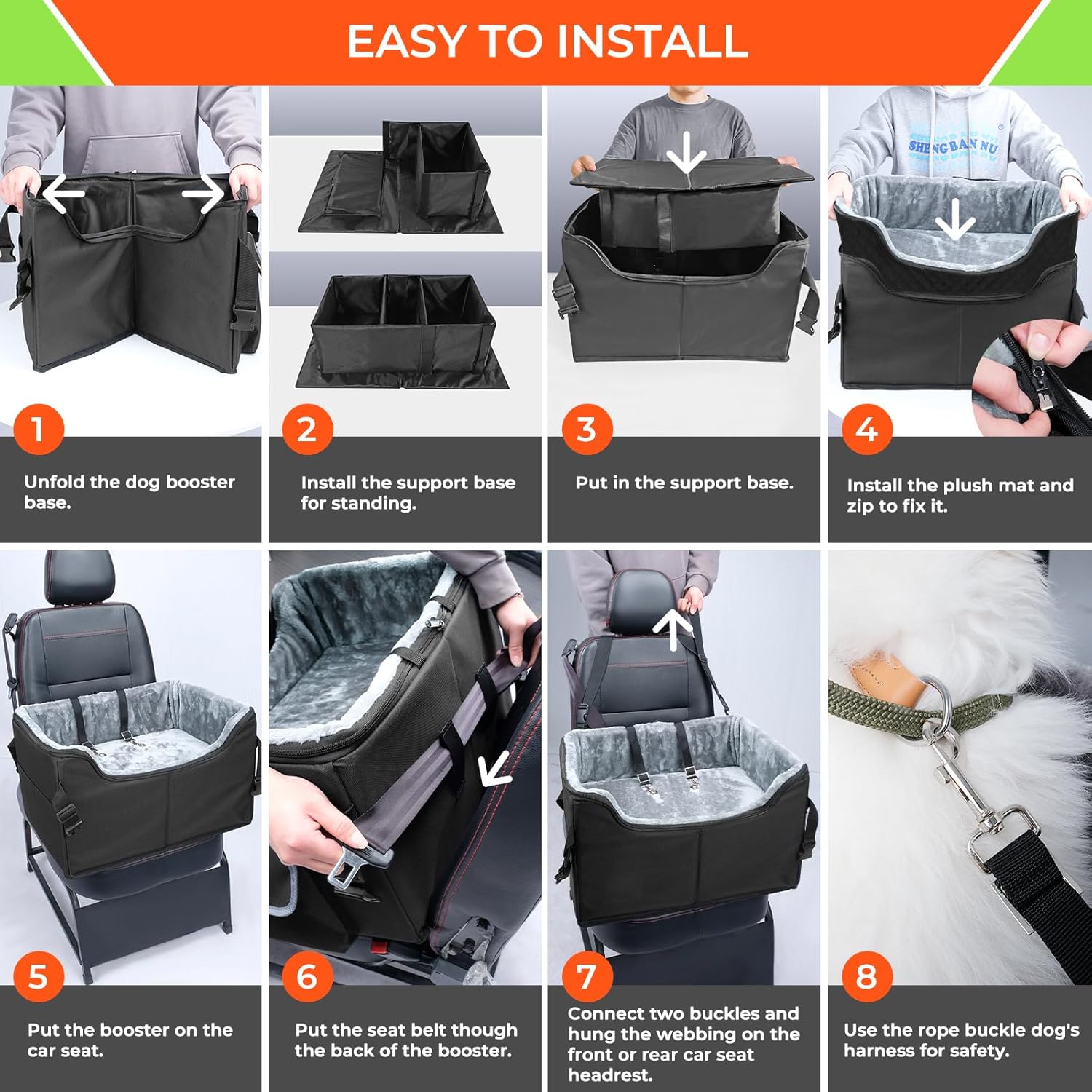 EASY TO INSTALL

SHENGBAN NU

1
Unfold the dog booster base.

2
Install the support base for standing.

3
Put in the support base.

4
Install the plush mat and zip to fix it.

5
Put the booster on the car seat.

6
Put the seat belt though the back of the booster.

7
Connect two buckles and hung the webbing on the front or rear car seat headrest.

8
Use the rope buckle dog's harness for safety.